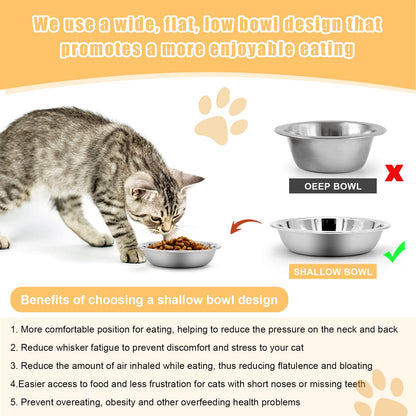 We use a wide, flat, low bowl design that promotes a more enjoyable eating

OEEP BOWL

SHALLOW BOWL

Benefits of choosing a shallow bowl design

1. More comfortable position for eating, helping to reduce the pressure on the neck and back

2. Reduce whisker fatigue to prevent discomfort and stress to your cat

3. Reduce the amount of air inhaled while eating, thus reducing flatulence and bloating

4.Easier access to food and less frustration for cats with short noses or missing teeth

5. Prevent overeating, obesity and other overfeeding health problems