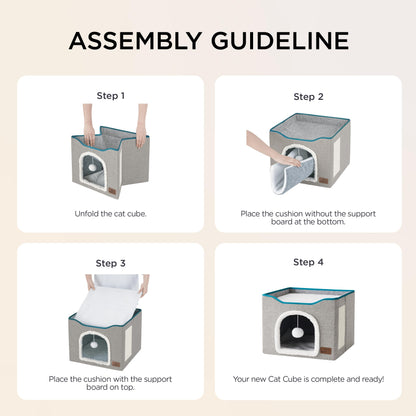 ASSEMBLY GUIDELINE

Step 1

Unfold the cat cube.

Step 2

Place the cushion without the support board at the bottom.

Step 3

Place the cushion with the support board on top.

Step 4

Your new Cat Cube is complete and ready!